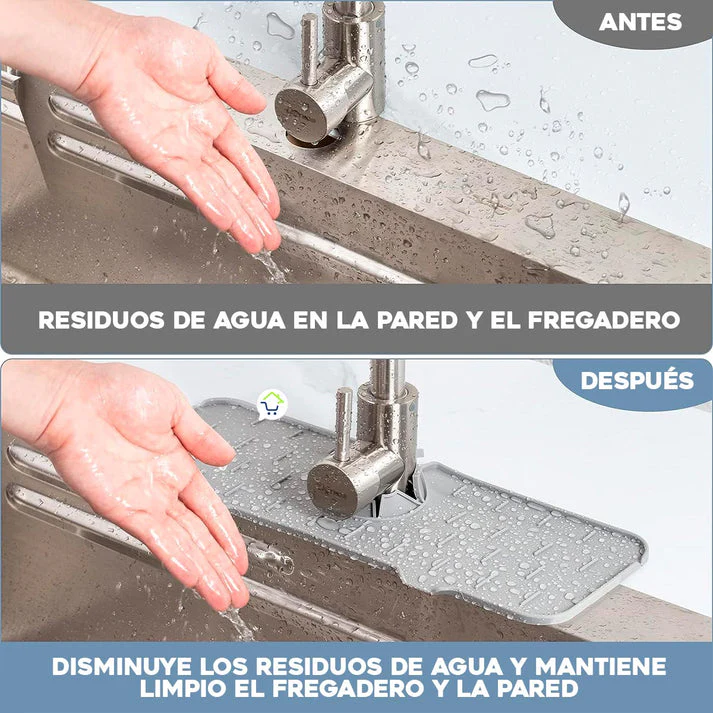 ANTES

RESIDUOS DE AGUA EN LA PARED Y EL FREGADERO

DESPUÉS

DISMINUYE LOS RESIDUOS DE AGUA Y MANTIENE LIMPIO EL FREGADERO Y LA PARED