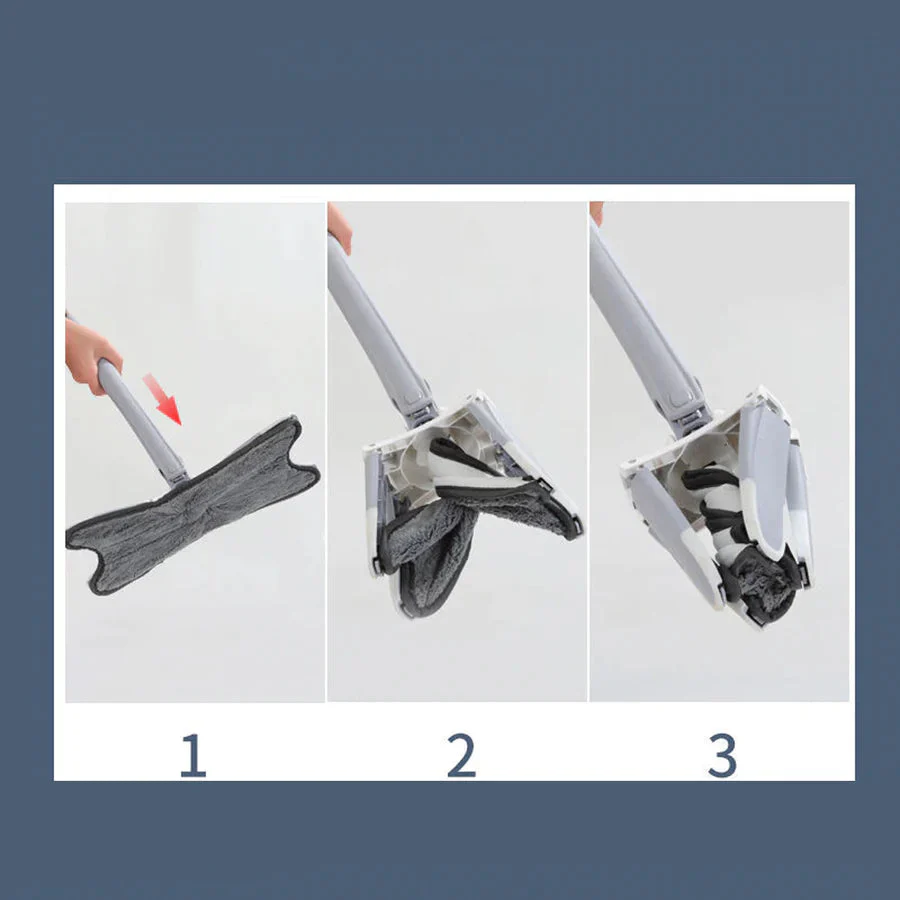 1

2

3